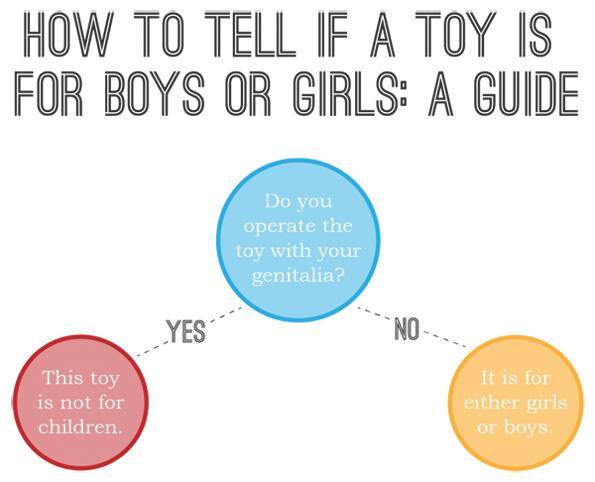 HOW TO TELL IF A TOY IS FOR BOYS OR GIRLS: A GUIDE

Do you operate the toy with your genitalia?

YES

NO

This toy is not for children.

It is for either girls or boys.